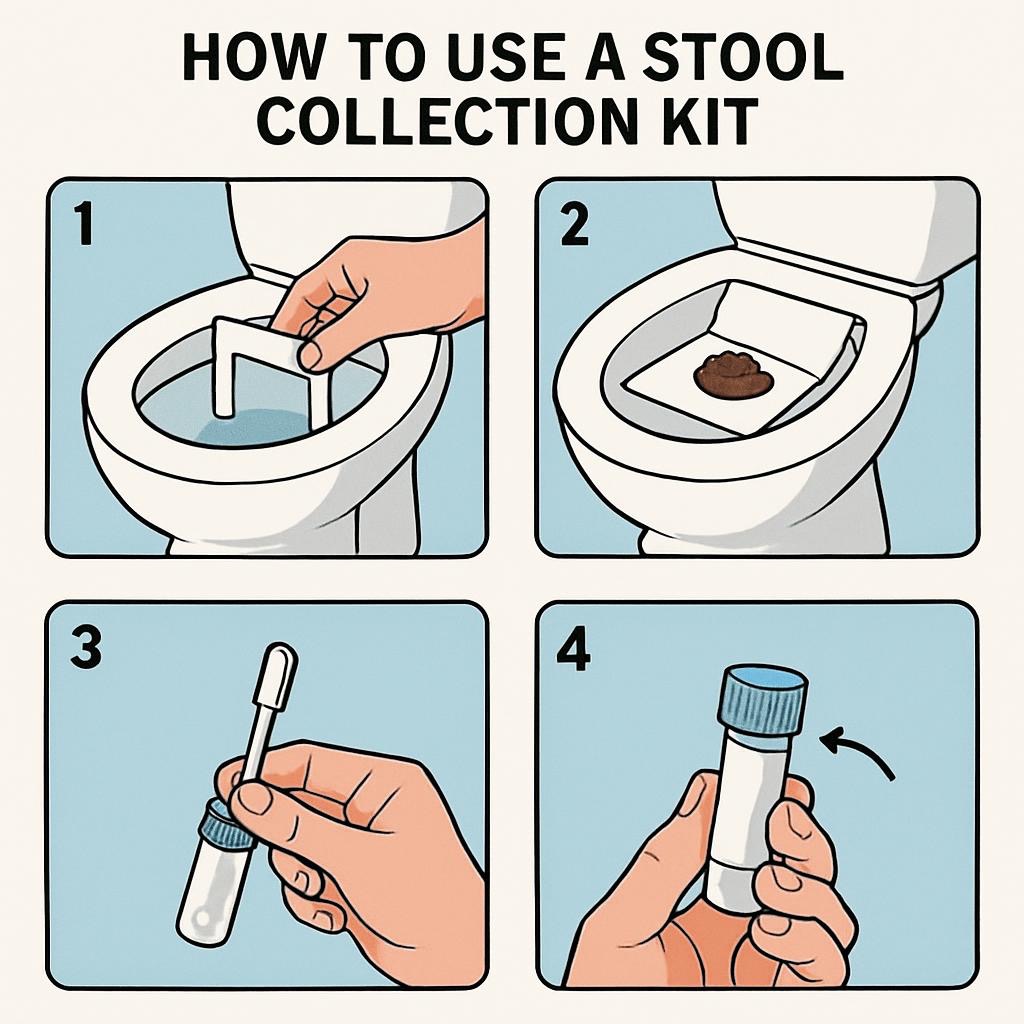 HOW TO USE A STOOL COLLECTION KIT

1

2

3

4